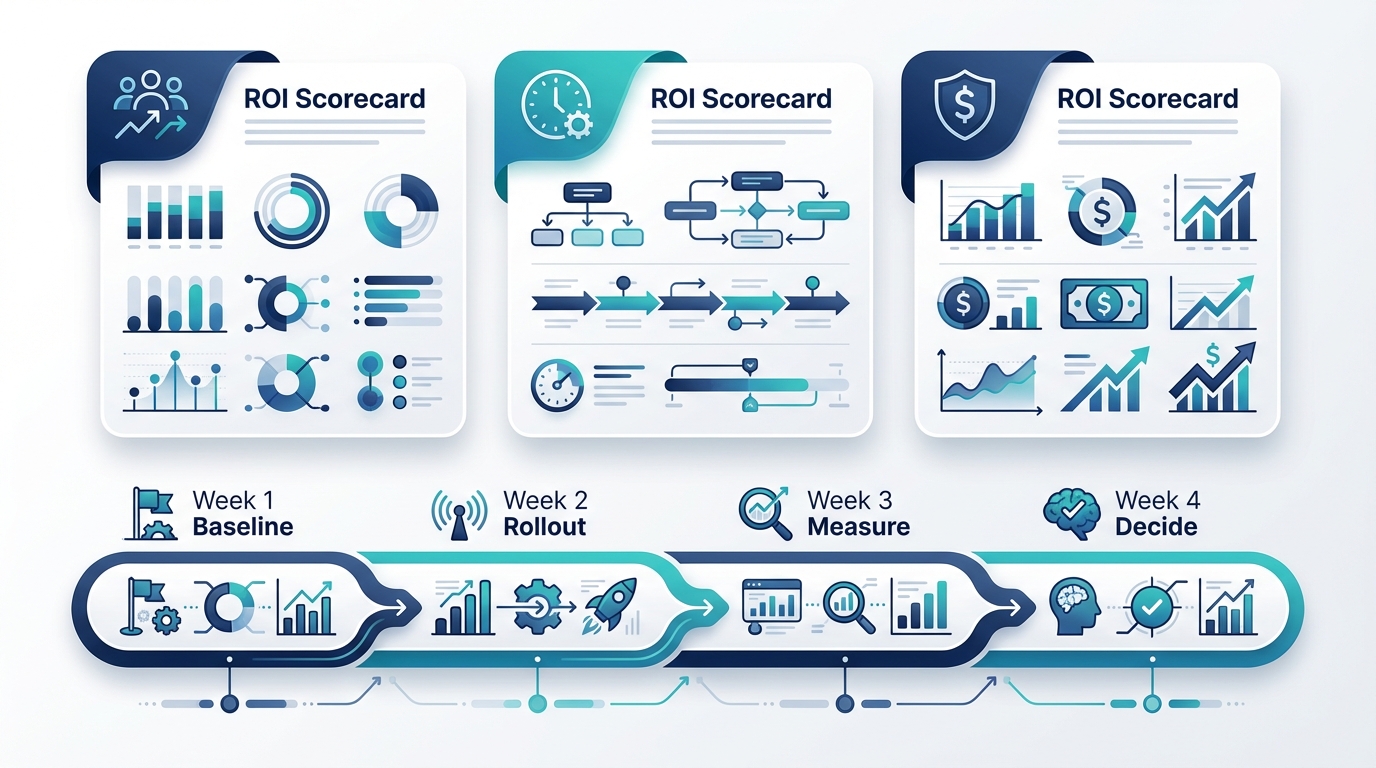 ROI Scorecard

ROI Scorecard

ROI Scorecard

Week 1
Baseline

Week 2
Rollout

Week 3
Measure

Week 4
Decide